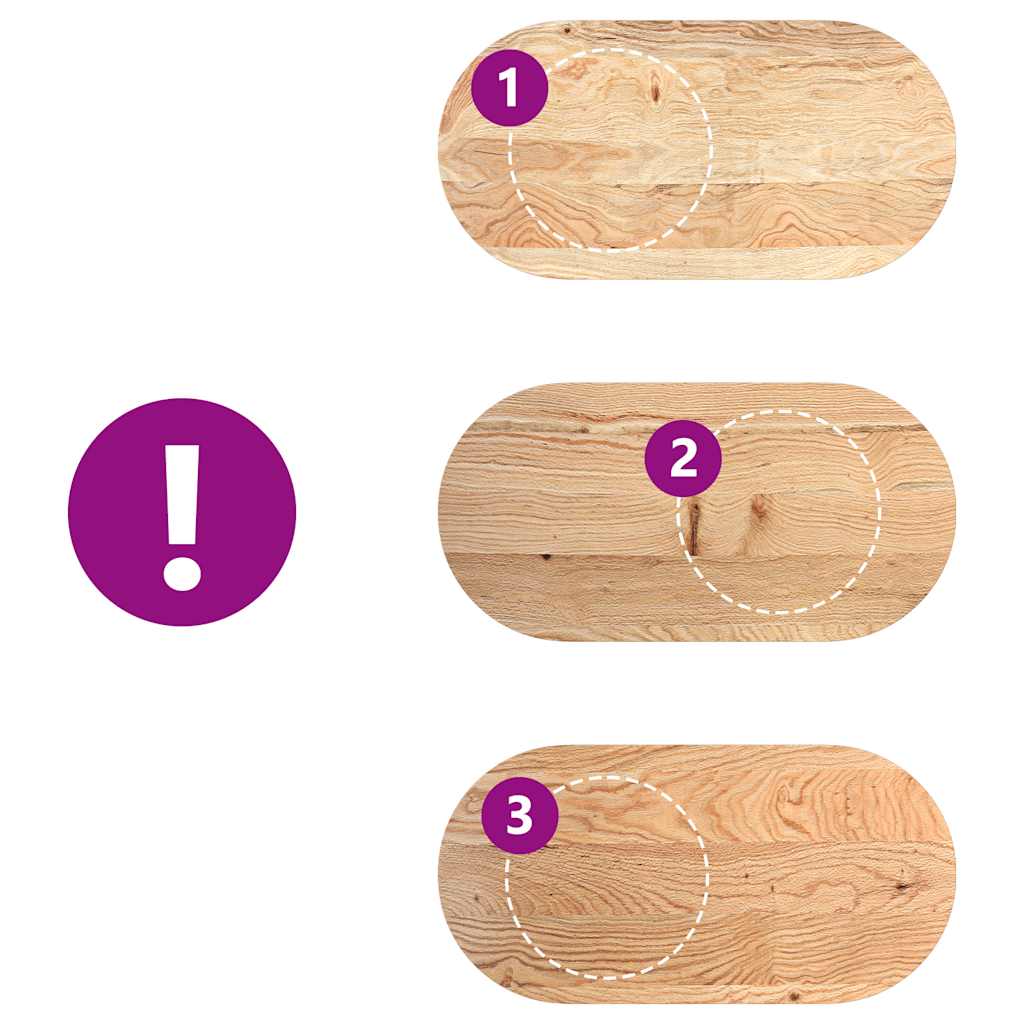 1

!

2

3