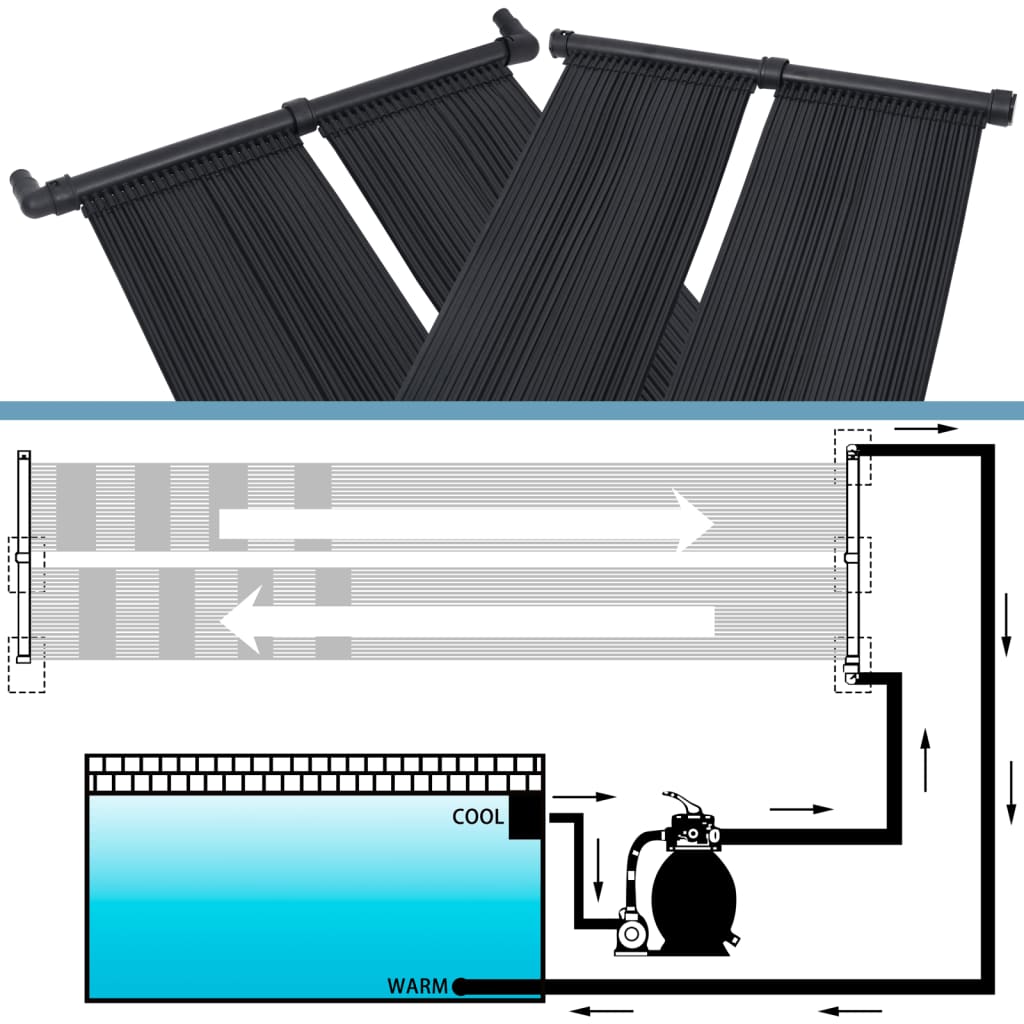 COOL

WARM